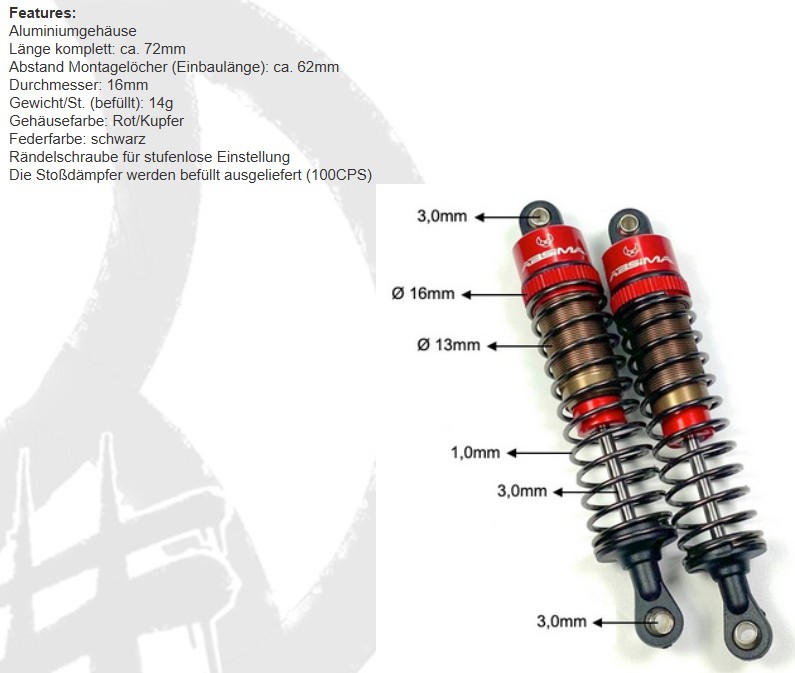 **Features:**
Aluminiumgehäuse
Länge komplett: ca. 72mm
Abstand Montagelöcher (Einbaulänge): ca. 62mm
Durchmesser: 16mm
Gewicht/St. (befüllt): 14g
Gehäusefarbe: Rot/Kupfer
Federfarbe: schwarz
Rändelschraube für stufenlose Einstellung
Die Stoßdämpfer werden befüllt ausgeliefert (100CPS)

3,0mm

ABSIMA

ABSIMA

Ø 16mm

Ø 13mm

1,0mm

3,0mm

3,0mm